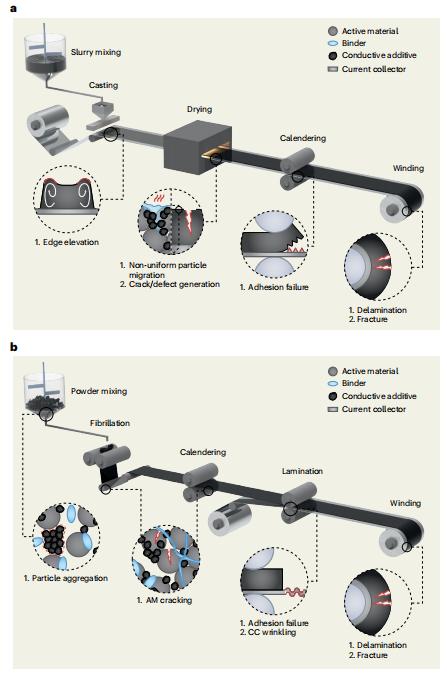 a

Active material
Binder
Conductive additive
Current collector

Slurry mixing

Casting

Drying

Calendering

Winding

1. Edge elevation

1. Non-uniform particle migration
2. Crack/defect generation

1. Adhesion failure

1. Delamination
2. Fracture

b

Active material
Binder
Conductive additive
Current collector

Powder mixing

Fibrillation

Calendering

Lamination

Winding

1. Particle aggregation

1. AM cracking

1. Adhesion failure
2. CC wrinkling

1. Delamination
2. Fracture